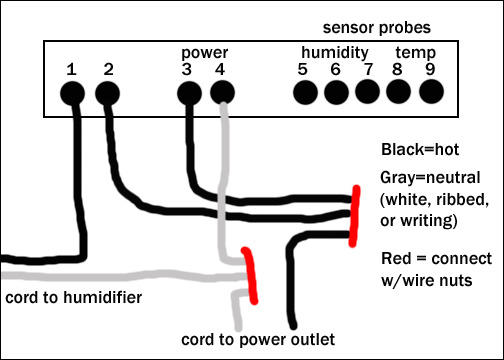 sensor probes

power

humidity

temp

1 2 3 4 5 6 7 8 9

Black=hot

Gray=neutral (white, ribbed, or writing)

Red = connect w/wire nuts

cord to humidifier

cord to power outlet