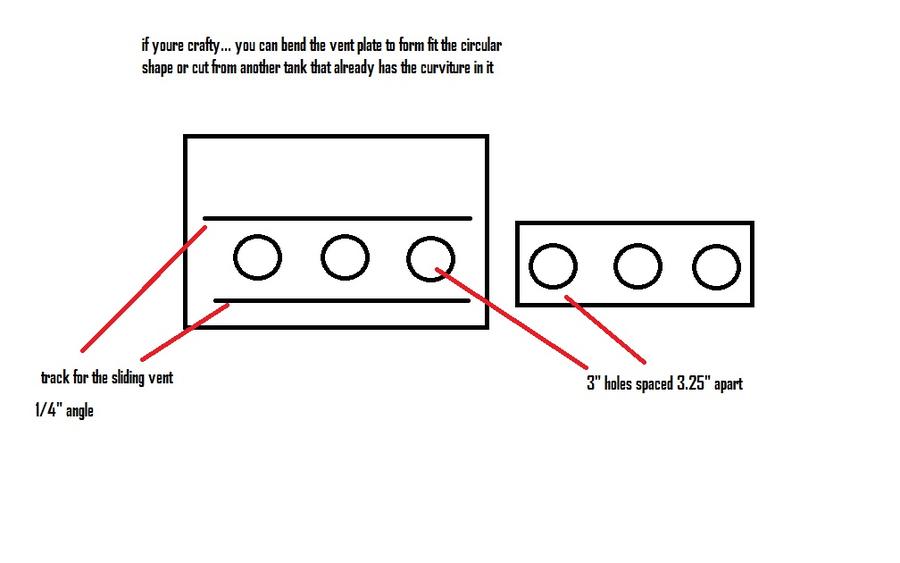 if youre crafty... you can bend the vent plate to form fit the circular shape or cut from another tank that already has the curviture in it

track for the sliding vent

1/4" angle

3" holes spaced 3.25" apart