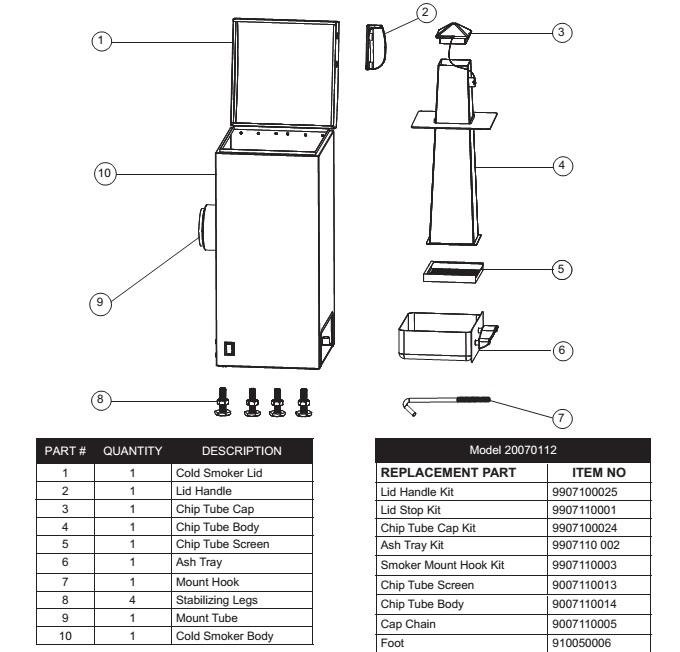 1
2
3
10
4
9
5
6
8
7

| PART # | QUANTITY | DESCRIPTION |
|---|---|---|
| 1 | 1 | Cold Smoker Lid |
| 2 | 1 | Lid Handle |
| 3 | 1 | Chip Tube Cap |
| 4 | 1 | Chip Tube Body |
| 5 | 1 | Chip Tube Screen |
| 6 | 1 | Ash Tray |
| 7 | 1 | Mount Hook |
| 8 | 4 | Stabilizing Legs |
| 9 | 1 | Mount Tube |
| 10 | 1 | Cold Smoker Body |

Model 20070112

| REPLACEMENT PART | ITEM NO |
|---|---|
| Lid Handle Kit | 9907100025 |
| Lid Stop Kit | 9907110001 |
| Chip Tube Cap Kit | 9907100024 |
| Ash Tray Kit | 9907110 002 |
| Smoker Mount Hook Kit | 9907110003 |
| Chip Tube Screen | 9007110013 |
| Chip Tube Body | 9007110014 |
| Cap Chain | 9007110005 |
| Foot | 910050006 |