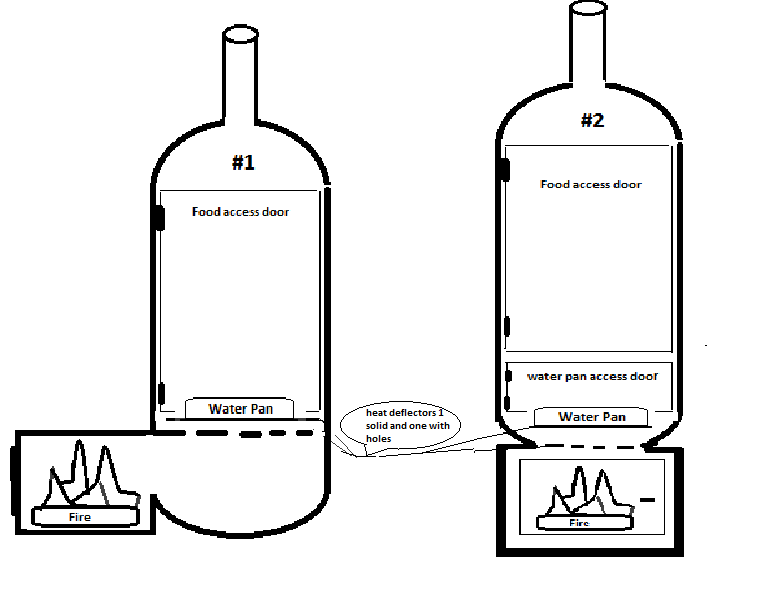 #1

Food access door

Water Pan

Fire

heat deflectors 1 solid and one with holes

#2

Food access door

water pan access door

Water Pan

Fire