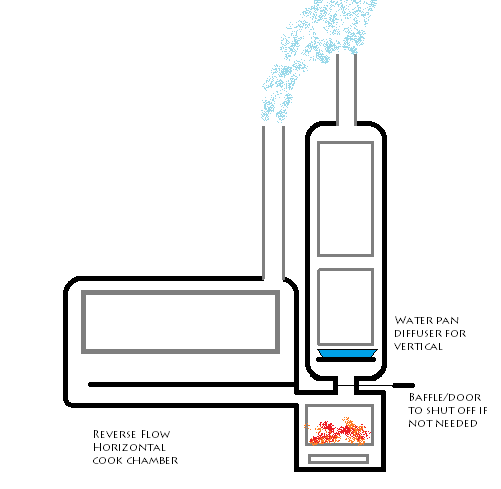 Water pan diffuser for vertical

Baffle/door to shut off if not needed

Reverse Flow Horizontal cook chamber