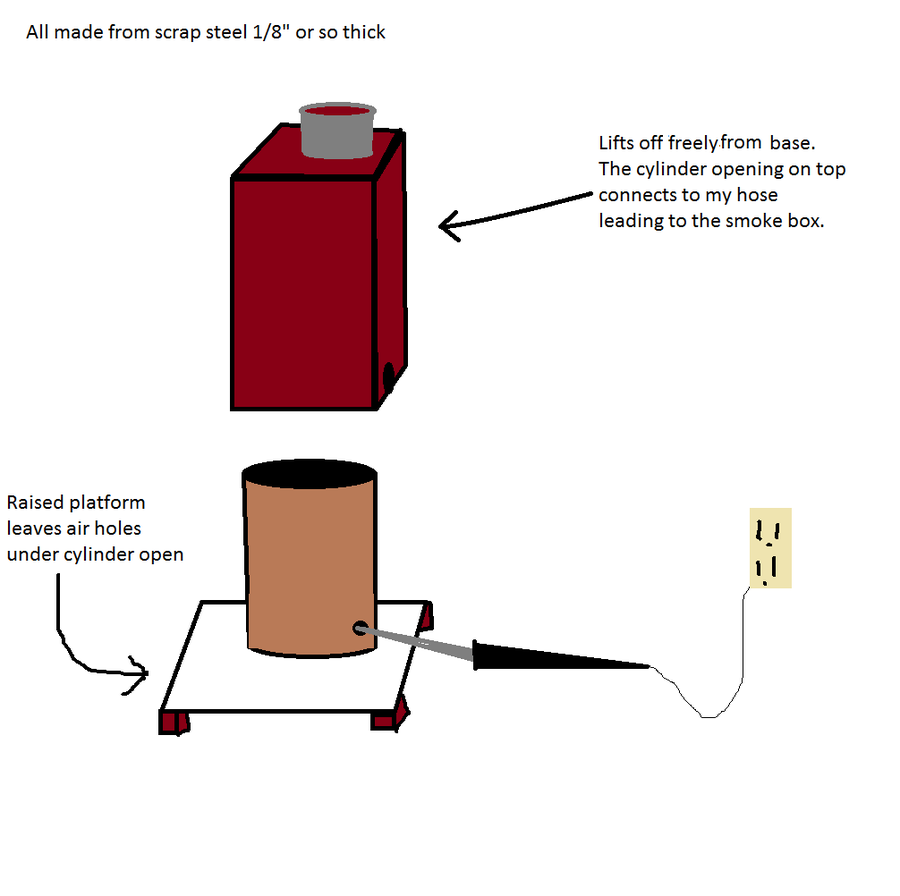 All made from scrap steel 1/8" or so thick

Lifts off freely from base.
The cylinder opening on top connects to my hose leading to the smoke box.

Raised platform leaves air holes under cylinder open