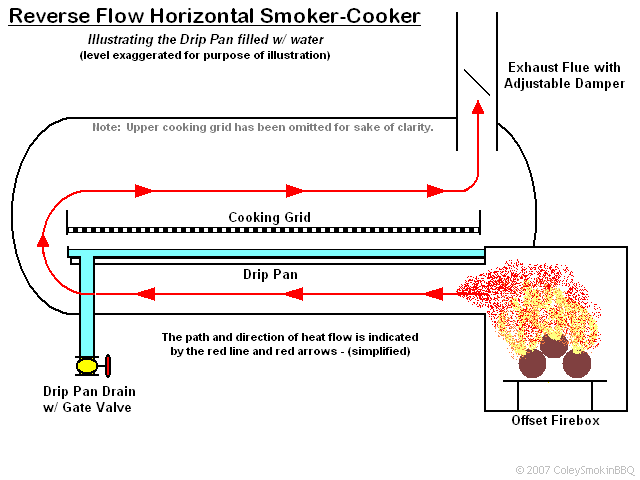 Reverse Flow Horizontal Smoker-Cooker

Illustrating the Drip Pan filled w/ water
(level exaggerated for purpose of illustration)

Exhaust Flue with Adjustable Damper

Note: Upper cooking grid has been omitted for sake of clarity.

Cooking Grid

Drip Pan

The path and direction of heat flow is indicated by the red line and red arrows - (simplified)

Drip Pan Drain w/ Gate Valve

Offset Firebox

© 2007 ColeySmokinBBQ