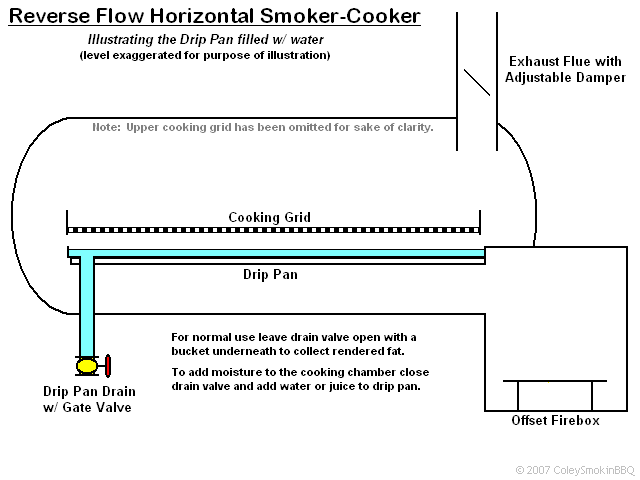 Reverse Flow Horizontal Smoker-Cooker

Illustrating the Drip Pan filled w/ water
(level exaggerated for purpose of illustration)

Exhaust Flue with Adjustable Damper

Note: Upper cooking grid has been omitted for sake of clarity.

Cooking Grid

Drip Pan

For normal use leave drain valve open with a bucket underneath to collect rendered fat.

To add moisture to the cooking chamber close drain valve and add water or juice to drip pan.

Drip Pan Drain w/ Gate Valve

Offset Firebox

© 2007 ColeySmokinBBQ