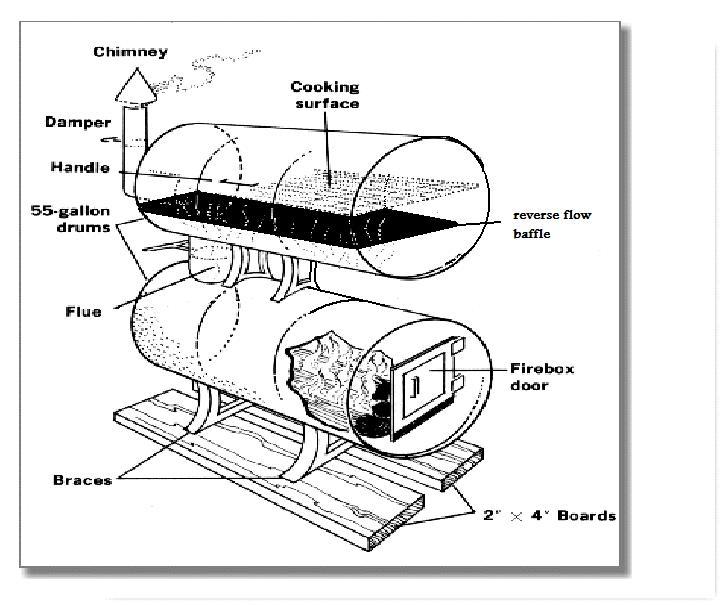 Chimney

Cooking surface

Damper

Handle

55-gallon drums

reverse flow baffle

Flue

Firebox door

Braces

2" × 4" Boards