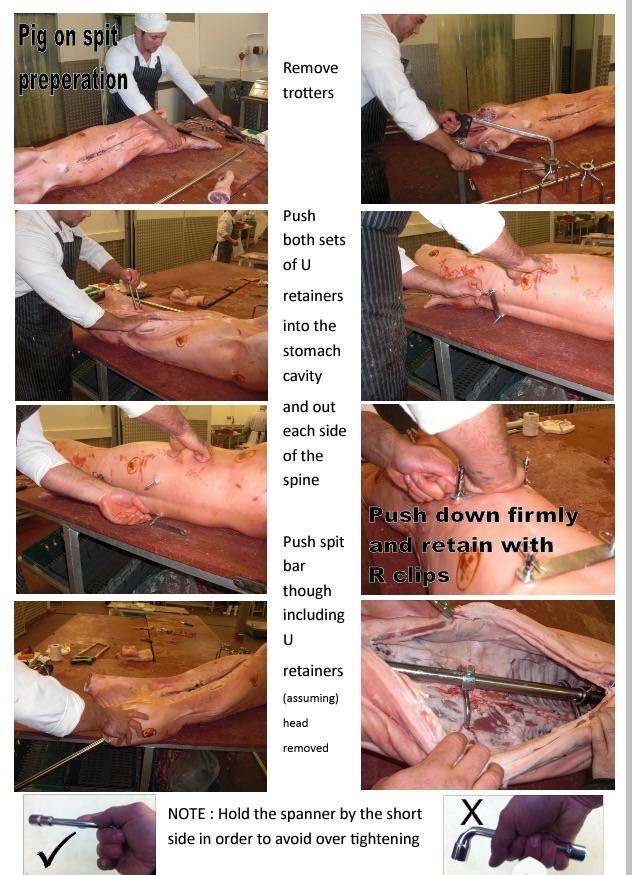 Pig on spit preperation

Remove trotters

Push both sets of U retainers into the stomach cavity and out each side of the spine

Push down firmly and retain with R clips

Push spit bar though including U retainers (assuming) head removed

✓

NOTE : Hold the spanner by the short side in order to avoid over tightening

X