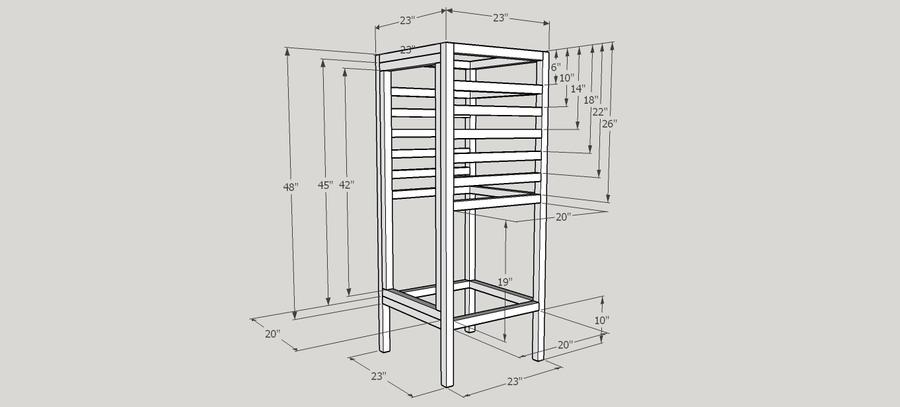 23"
23"
23"
6"
10"
14"
18"
22"
26"
48"
45"
42"
20"
19"
10"
20"
20"
23"
23"